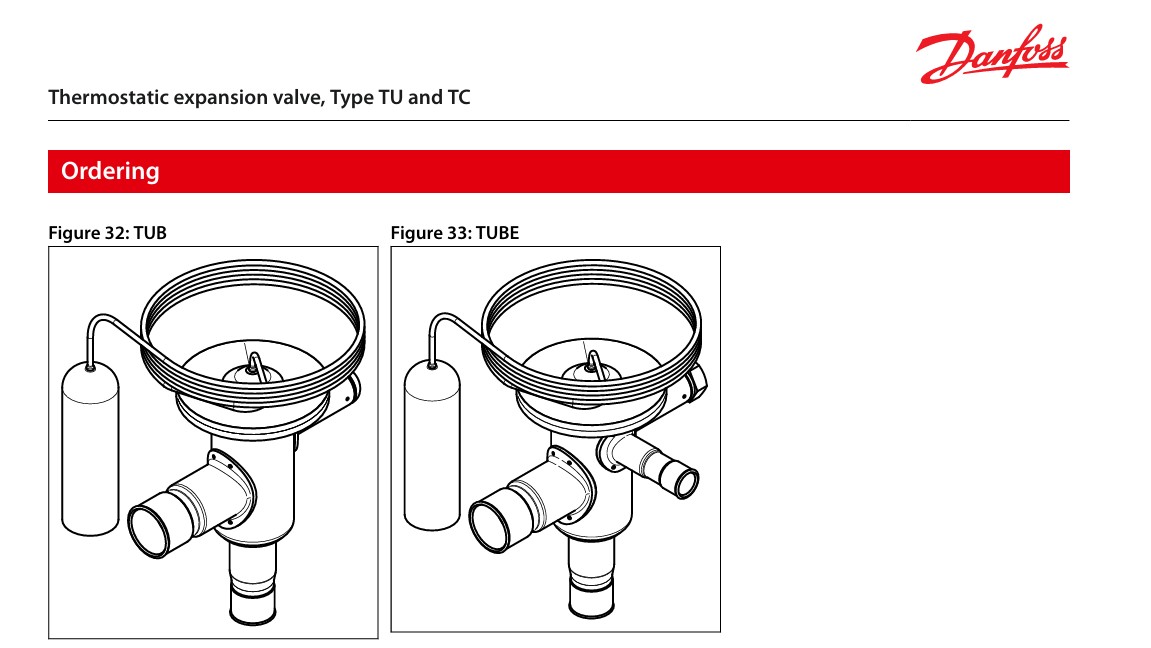 Danfoss

Thermostatic expansion valve, Type TU and TC

Ordering

Figure 32: TUB

Figure 33: TUBE