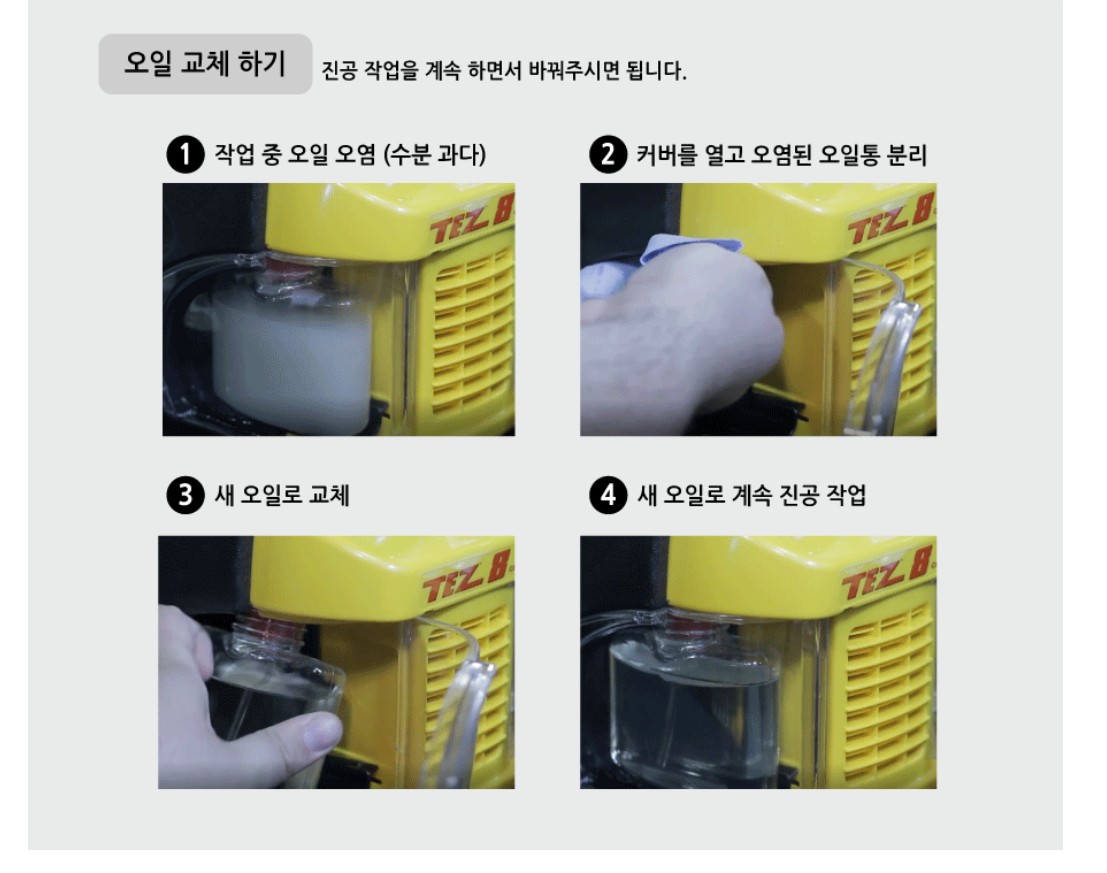 오일 교체 하기 진공 작업을 계속 하면서 바꿔주시면 됩니다.

1 작업 중 오일 오염 (수분 과다)

TEZ 8

2 커버를 열고 오염된 오일통 분리

TEZ 8

3 새 오일로 교체

TEZ 8

4 새 오일로 계속 진공 작업

TEZ 8