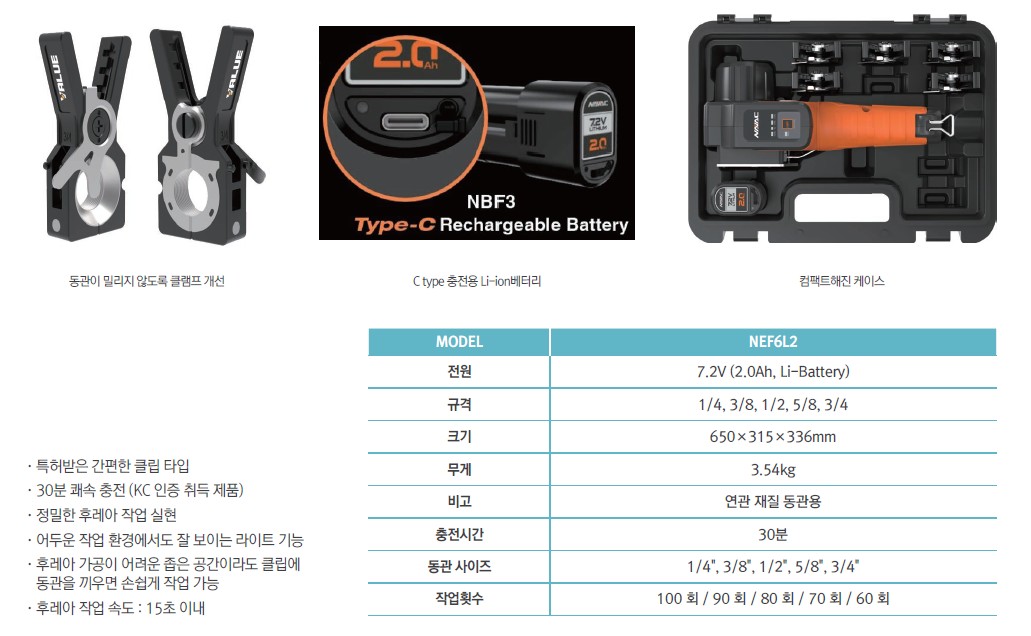 VALUE

VALUE

2.0 Ah

7.2V LITHIUM

2.0

NBF3
Type-C Rechargeable Battery

동관이 밀리지 않도록 클램프 개선

C type 충전용 Li-ion베터리

컴팩트해진 케이스

| MODEL | NEF6L2 |
|---|---|
| 전원 | 7.2V (2.0Ah, Li-Battery) |
| 규격 | 1/4, 3/8, 1/2, 5/8, 3/4 |
| 크기 | 650×315×336mm |
| 무게 | 3.54kg |
| 비고 | 연관 재질 동관용 |
| 충전시간 | 30분 |
| 동관 사이즈 | 1/4", 3/8", 1/2", 5/8", 3/4" |
| 작업횟수 | 100 회 / 90 회 / 80 회 / 70 회 / 60 회 |

· 특허받은 간편한 클립 타입
· 30분 쾌속 충전 (KC 인증 취득 제품)
· 정밀한 후레아 작업 실현
· 어두운 작업 환경에서도 잘 보이는 라이트 기능
· 후레아 가공이 어려운 좁은 공간이라도 클립에 동관을 끼우면 손쉽게 작업 가능
· 후레아 작업 속도 : 15초 이내